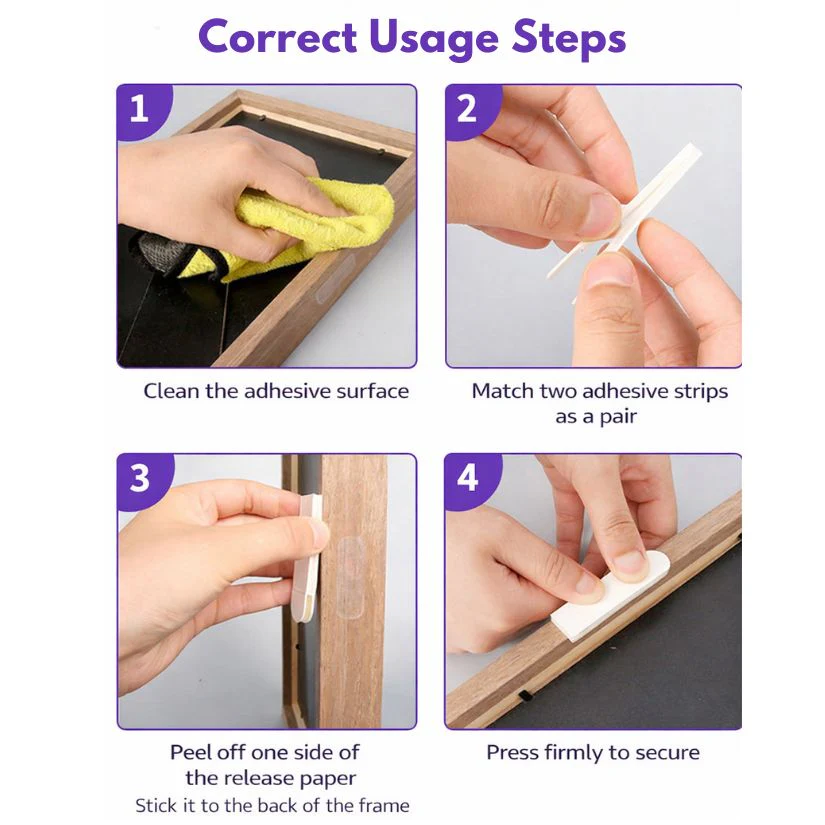 Correct Usage Steps

1

Clean the adhesive surface

2

Match two adhesive strips as a pair

3

Peel off one side of the release paper
Stick it to the back of the frame

4

Press firmly to secure